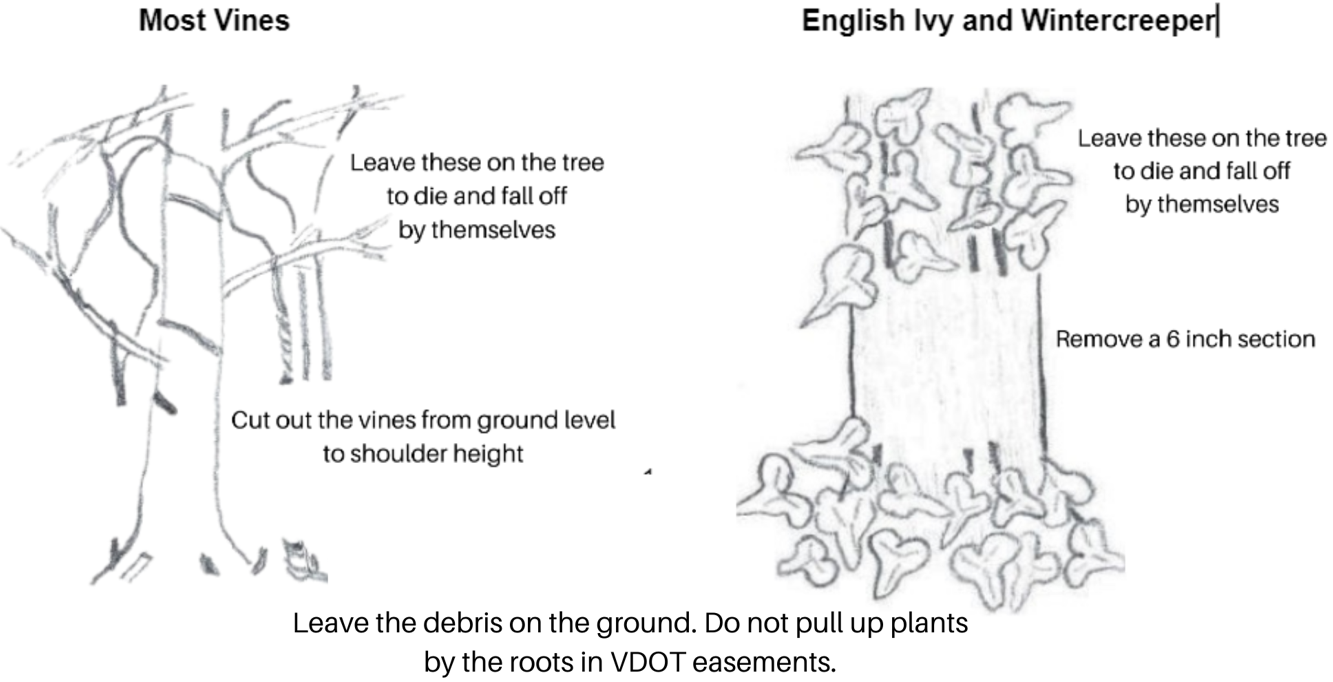 Most Vines

Leave these on the tree to die and fall off by themselves

Cut out the vines from ground level to shoulder height

English Ivy and Wintercreeper

Leave these on the tree to die and fall off by themselves

Remove a 6 inch section

Leave the debris on the ground. Do not pull up plants by the roots in VDOT easements.